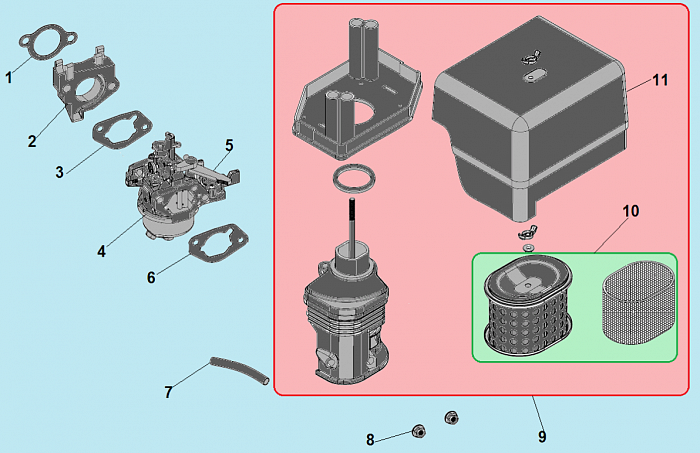 1
2
3
4
5
6
7
8
9
10
11